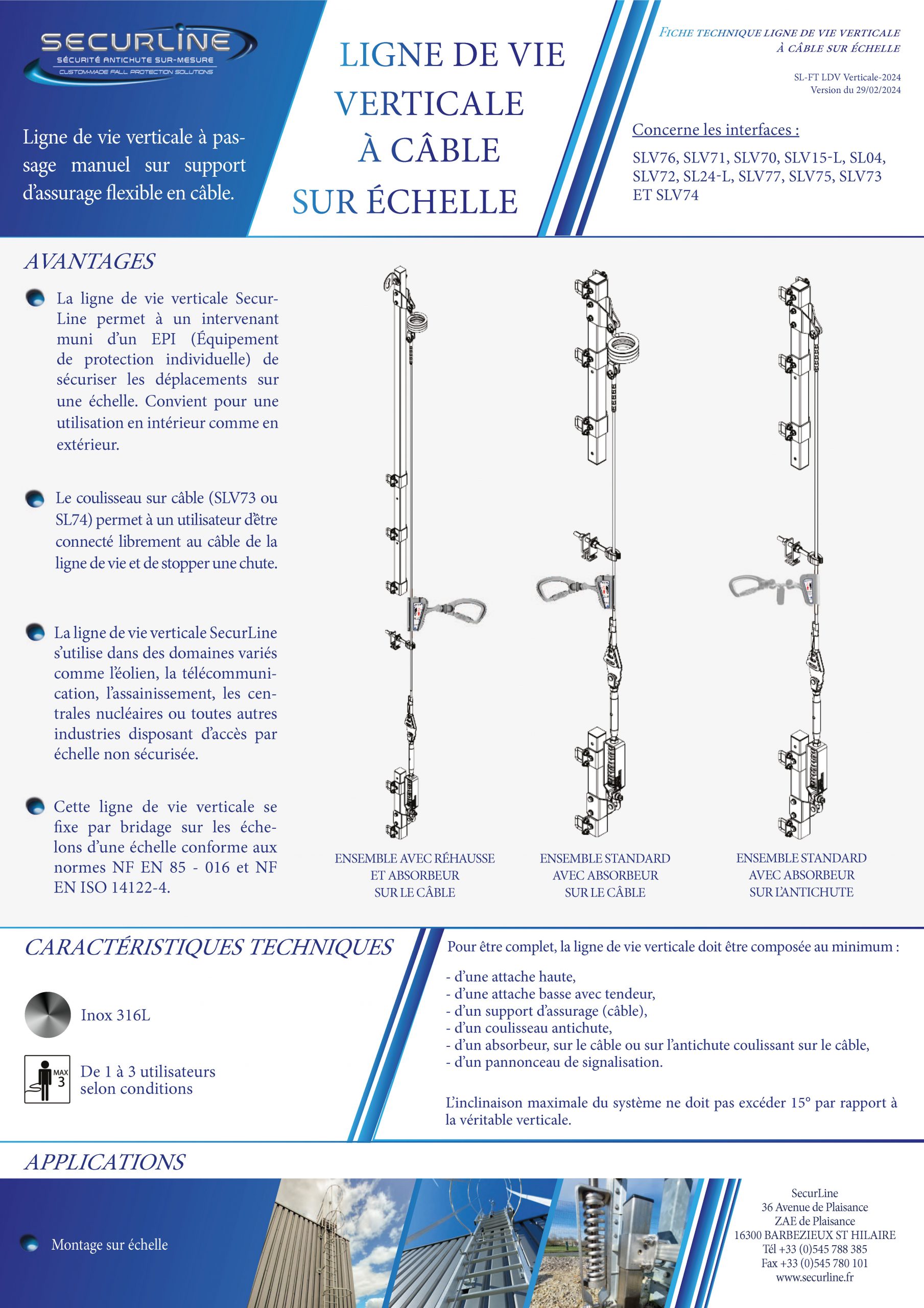 SECURLINE
SÉCURITÉ ANTICHUTE SUR-MESURE
CUSTOM-MADE FALL PROTECTION SOLUTIONS

Ligne de vie verticale à passage manuel sur support d'assurage flexible en câble.

LIGNE DE VIE VERTICALE À CÂBLE SUR ÉCHELLE

FICHE TECHNIQUE LIGNE DE VIE VERTICALE À CÂBLE SUR ÉCHELLE

SL-FT LDV Verticale-2024
Version du 29/02/2024

Concerne les interfaces :
SLV76, SLV71, SLV70, SLV15-L, SL04, SLV72, SL24-L, SLV77, SLV75, SLV73 ET SLV74

AVANTAGES

La ligne de vie verticale SecurLine permet à un intervenant muni d'un EPI (Équipement de protection individuelle) de sécuriser les déplacements sur une échelle. Convient pour une utilisation en intérieur comme en extérieur.

Le coulisseau sur câble (SLV73 ou SL74) permet à un utilisateur d'être connecté librement au câble de la ligne de vie et de stopper une chute.

La ligne de vie verticale SecurLine s'utilise dans des domaines variés comme l'éolien, la télécommunication, l'assainissement, les centrales nucléaires ou toutes autres industries disposant d'accès par échelle non sécurisée.

Cette ligne de vie verticale se fixe par bridage sur les échelons d'une échelle conforme aux normes NF EN 85 - 016 et NF EN ISO 14122-4.

ENSEMBLE AVEC RÉHAUSSE ET ABSORBEUR SUR LE CÂBLE

ENSEMBLE STANDARD AVEC ABSORBEUR SUR LE CÂBLE

ENSEMBLE STANDARD AVEC ABSORBEUR SUR L'ANTICHUTE

CARACTÉRISTIQUES TECHNIQUES

Inox 316L

MAX 3
De 1 à 3 utilisateurs selon conditions

Pour être complet, la ligne de vie verticale doit être composée au minimum :

- d'une attache haute,
- d'une attache basse avec tendeur,
- d'un support d'assurage (câble),
- d'un coulisseau antichute,
- d'un absorbeur, sur le câble ou sur l'antichute coulissant sur le câble,
- d'un pannonceau de signalisation.

L'inclinaison maximale du système ne doit pas excéder 15° par rapport à la véritable verticale.

APPLICATIONS

Montage sur échelle

SecurLine
36 Avenue de Plaisance
ZAE de Plaisance
16300 BARBEZIEUX ST HILAIRE
Tél +33 (0)545 788 385
Fax +33 (0)545 780 101
www.securline.fr